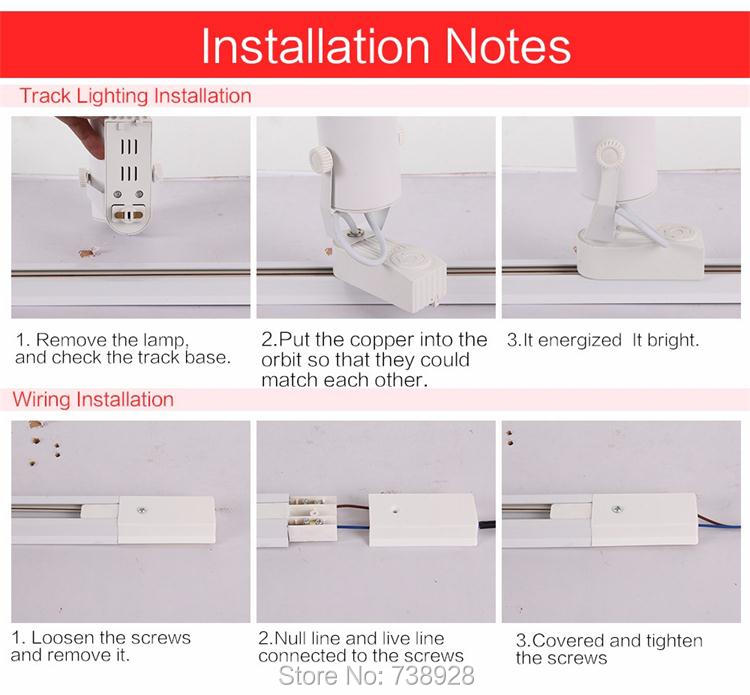 Installation Notes

Track Lighting Installation

1. Remove the lamp, and check the track base.

2.Put the copper into the orbit so that they could match each other.

3.It energized It bright.

Wiring Installation

1. Loosen the screws and remove it.

2.Null line and live line connected to the screws

3.Covered and tighten the screws

Store No: 738928