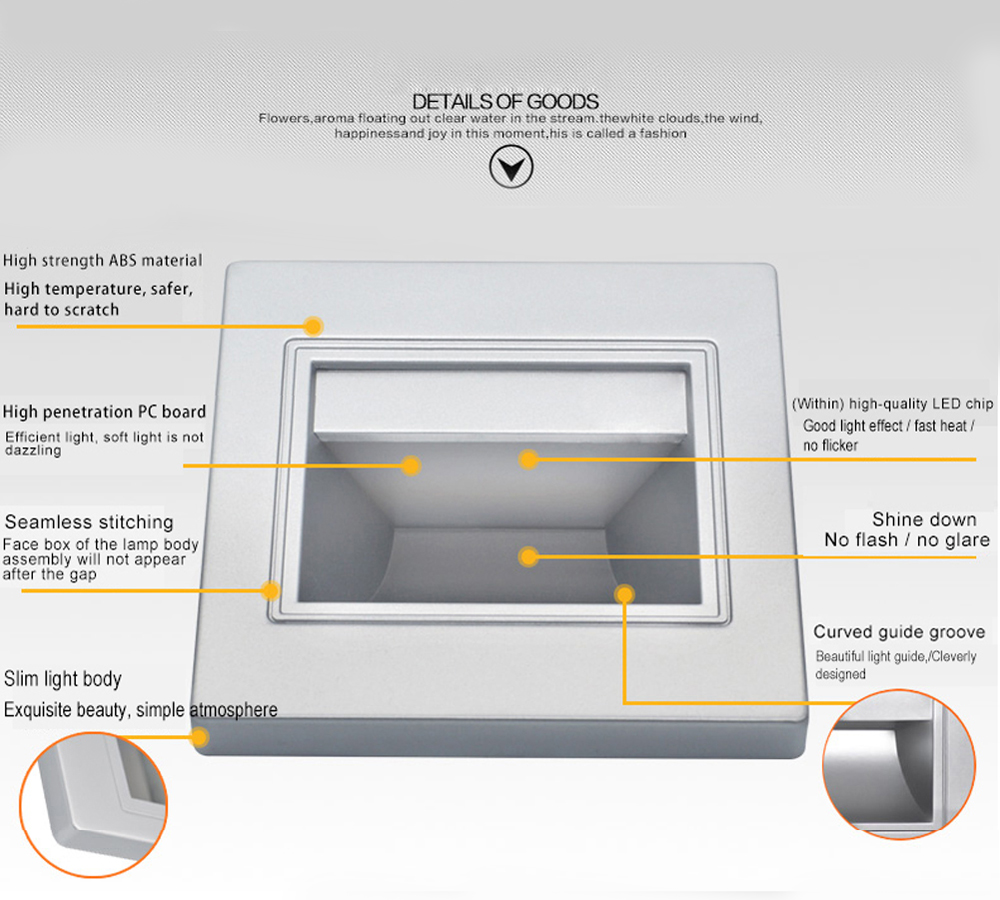 DETAILS OF GOODS

Flowers,aroma floating out clear water in the stream.thewhite clouds,the wind, happinessand joy in this moment,his is called a fashion

High strength ABS material

High temperature, safer, hard to scratch

High penetration PC board

Efficient light, soft light is not dazzling

Seamless stitching

Face box of the lamp body assembly will not appear after the gap

Slim light body

Exquisite beauty, simple atmosphere

(Within) high-quality LED chip

Good light effect / fast heat / no flicker

Shine down

No flash / no glare

Curved guide groove

Beautiful light guide,/Cleverly designed